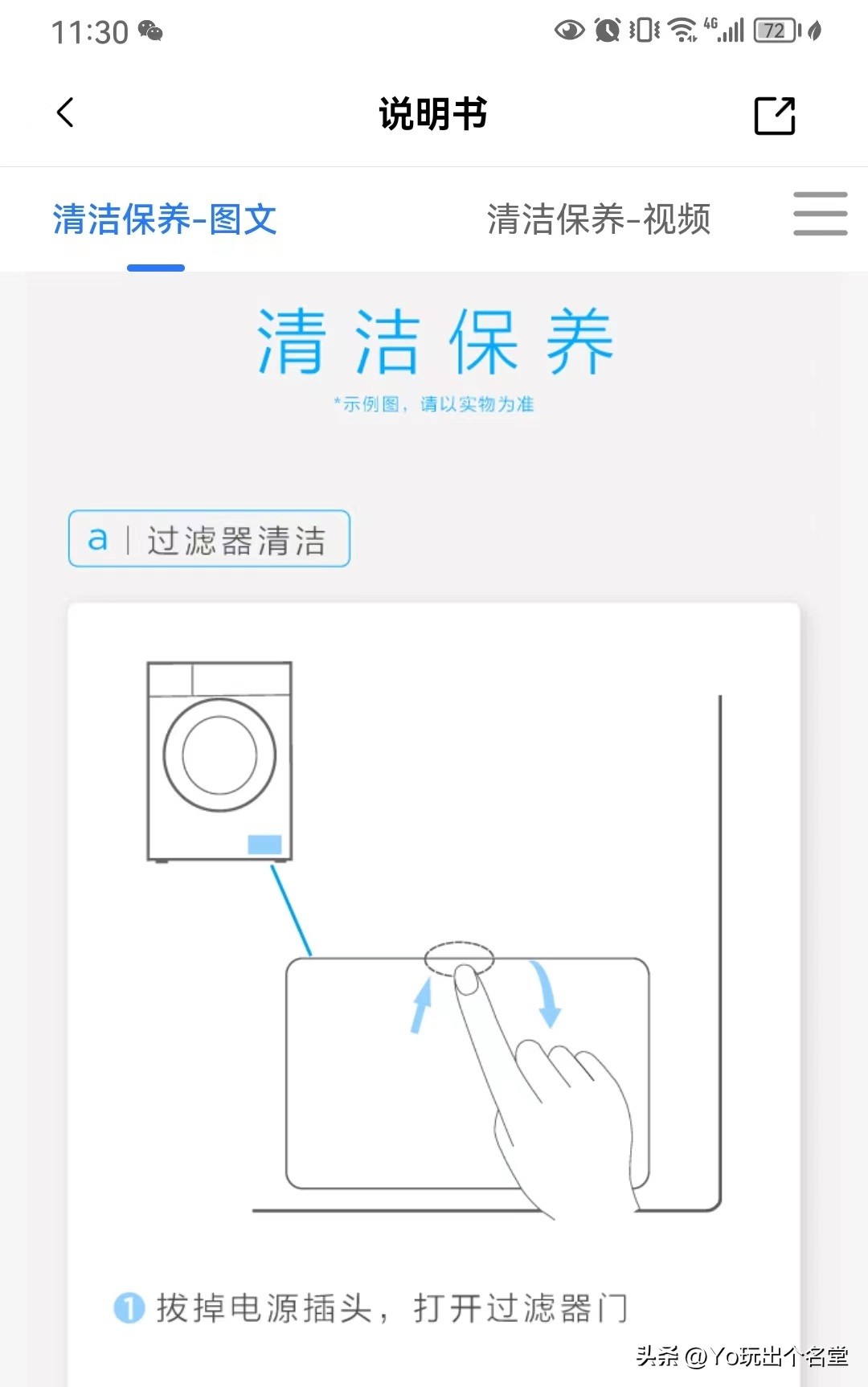 11:30

4G

72

说明书

清洁保养-图文

清洁保养-视频

清洁保养

*示例图，请以实物为准

a | 过滤器清洁

1 拔掉电源插头，打开过滤器门

头条 @Yo玩出个名堂